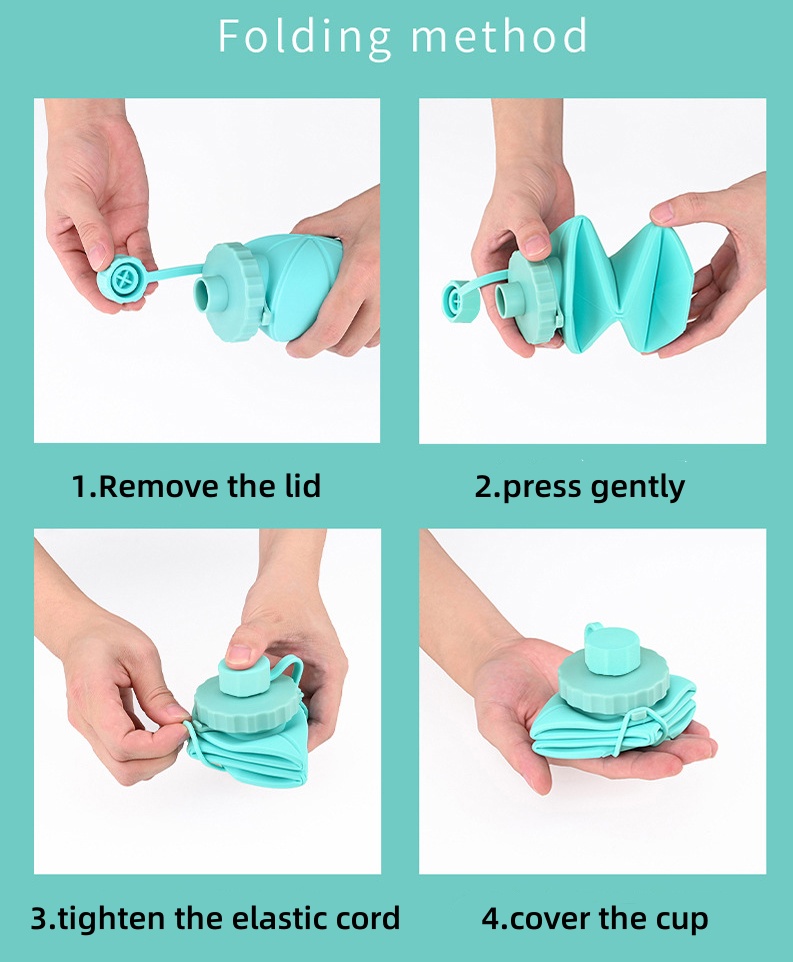 Folding method

1.Remove the lid

2.press gently

3.tighten the elastic cord

4.cover the cup