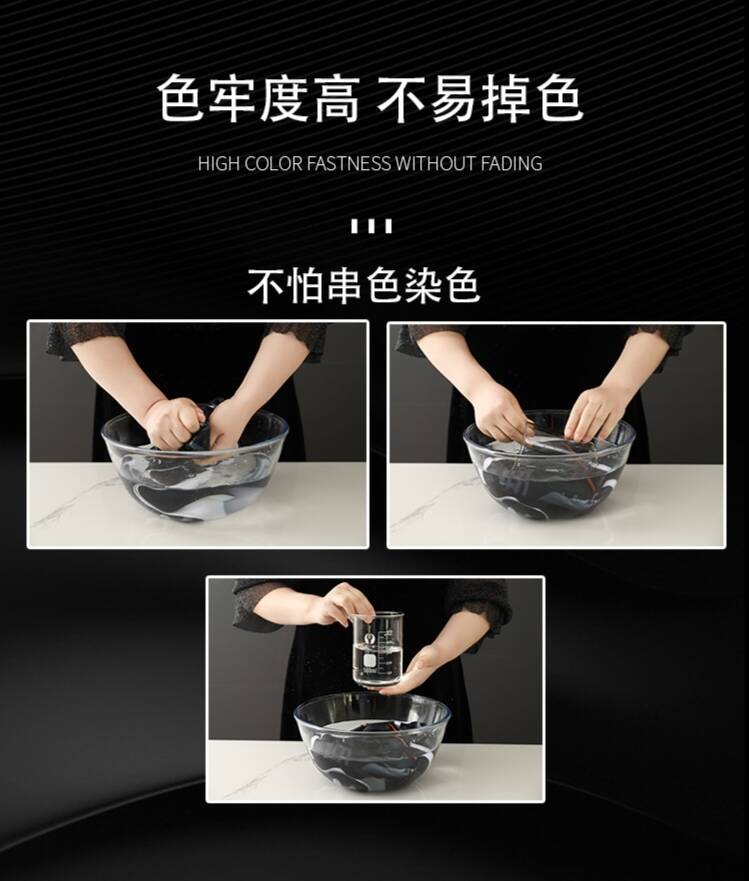 色牢度高 不易掉色

HIGH COLOR FASTNESS WITHOUT FADING

不怕串色染色